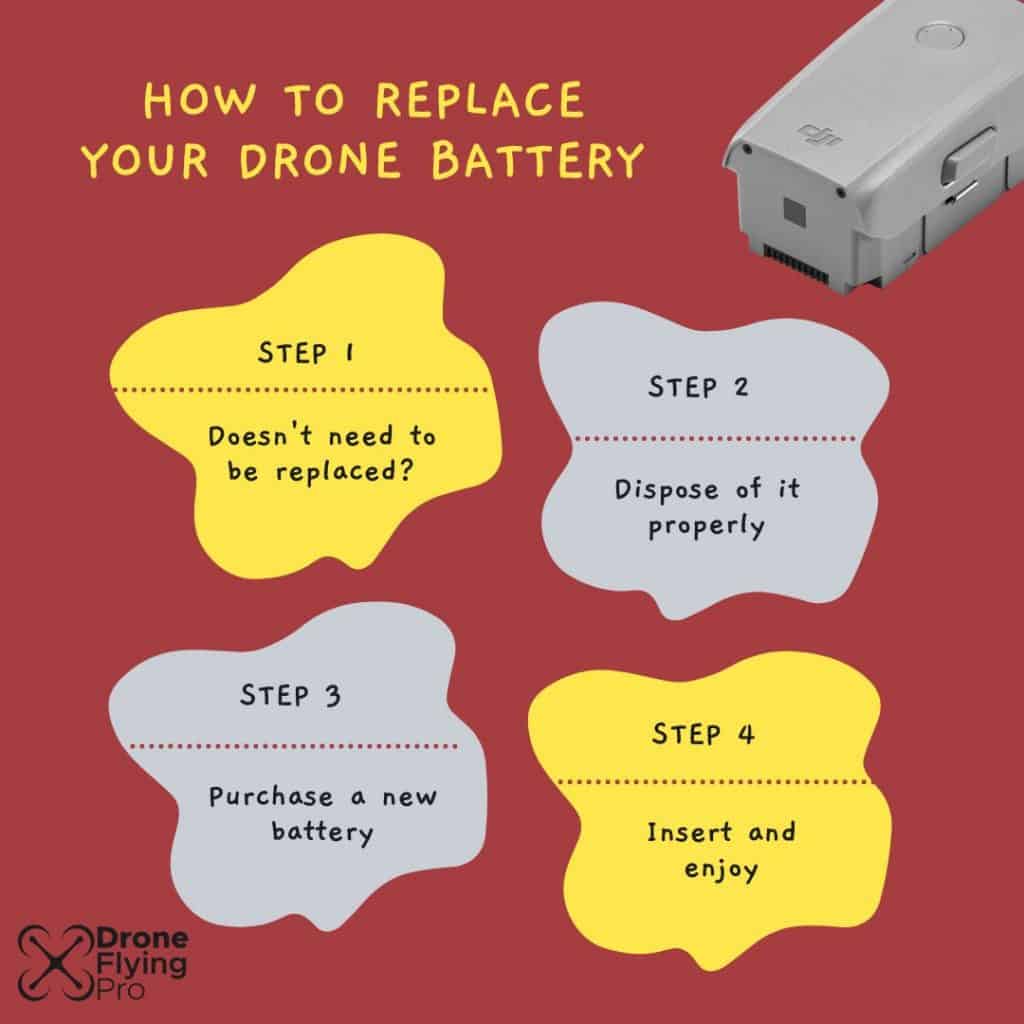 HOW TO REPLACE YOUR DRONE BATTERY

dji

STEP 1

Doesn't need to be replaced?

STEP 2

Dispose of it properly

STEP 3

Purchase a new battery

STEP 4

Insert and enjoy

Drone Flying Pro